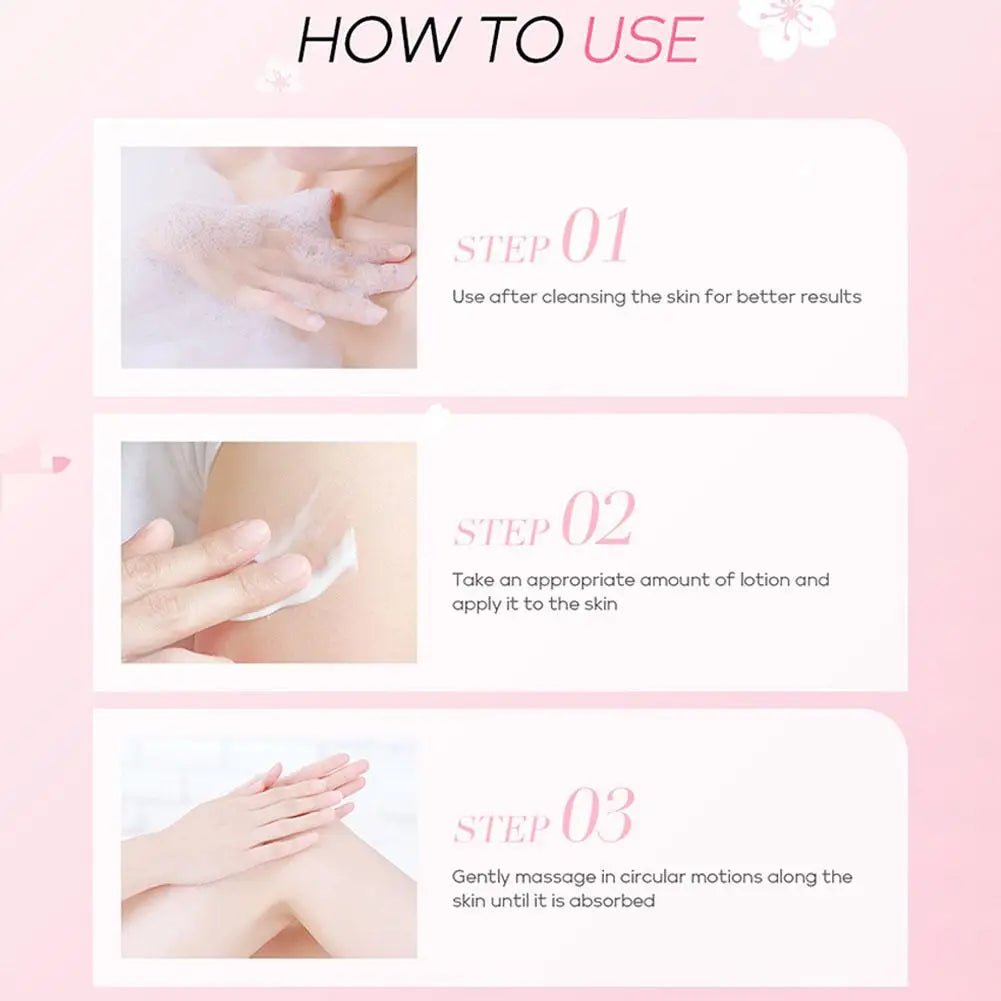 HOW TO USE

STEP 01

Use after cleansing the skin for better results

STEP 02

Take an appropriate amount of lotion and apply it to the skin

STEP 03

Gently massage in circular motions along the skin until it is absorbed